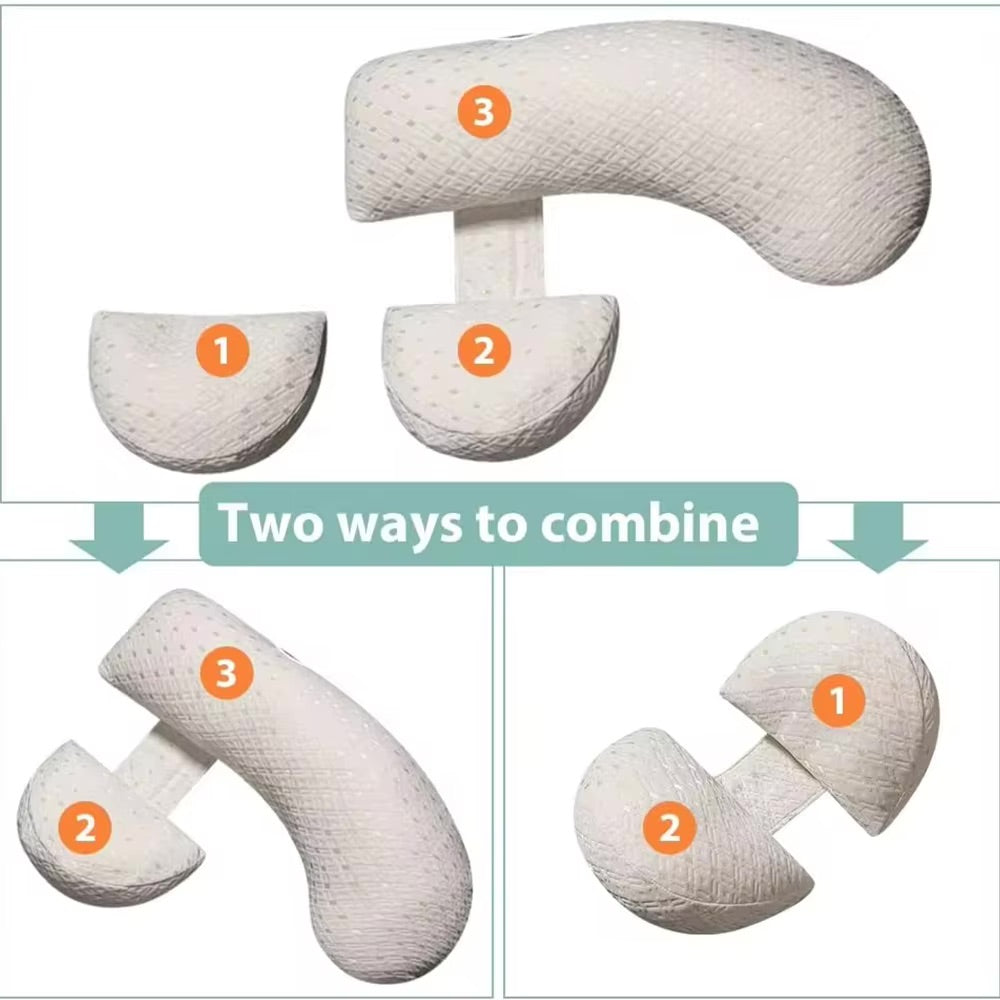 3

1

2

Two ways to combine

3

2

1

2